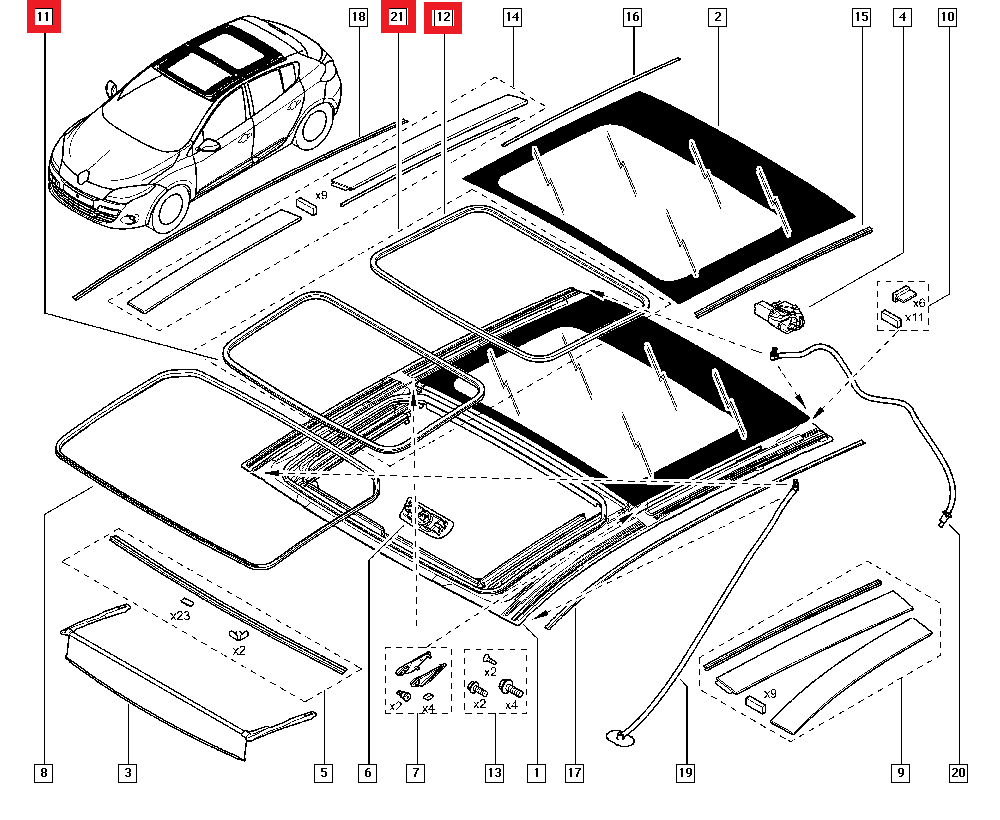 11
18
21
12
14
16
2
15
4
10
x9
x6
x11
x23
x2
x2
x4
x2
x2
x4
x9
8
3
5
6
7
13
1
17
19
9
20